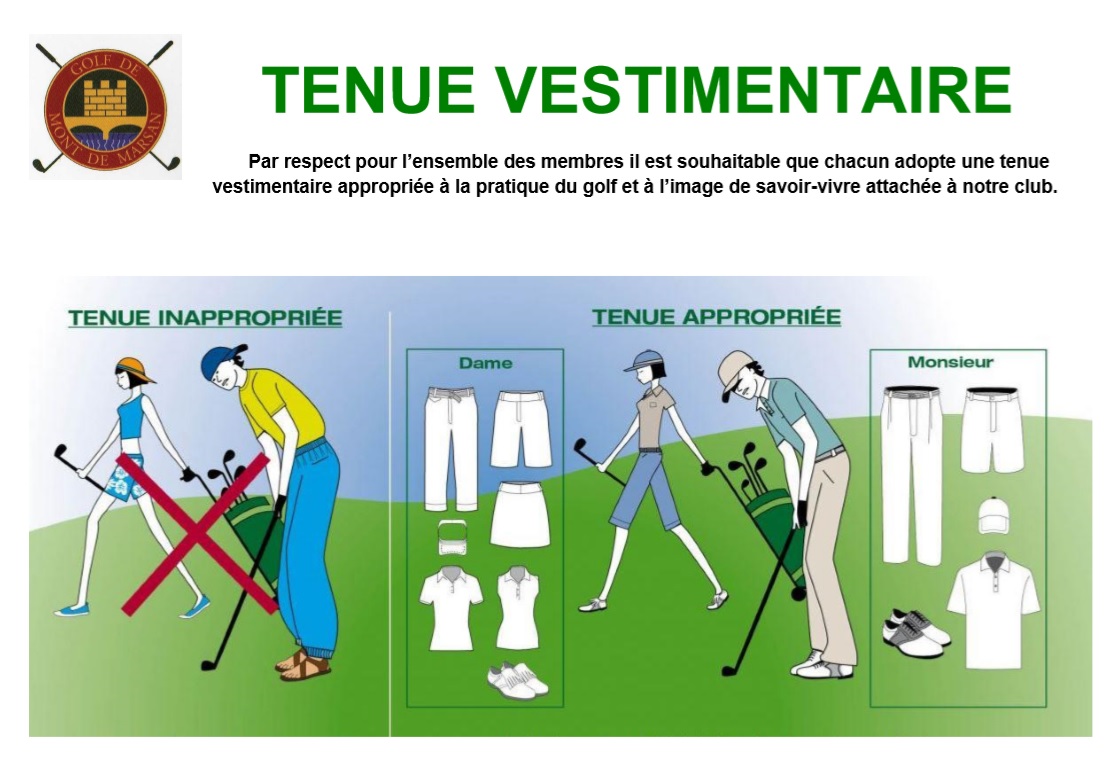 GOLF DE MONT DE MARSAN

TENUE VESTIMENTAIRE

Par respect pour l'ensemble des membres il est souhaitable que chacun adopte une tenue vestimentaire appropriée à la pratique du golf et à l'image de savoir-vivre attachée à notre club.

TENUE INAPPROPRIÉE

TENUE APPROPRIÉE

Dame

Monsieur